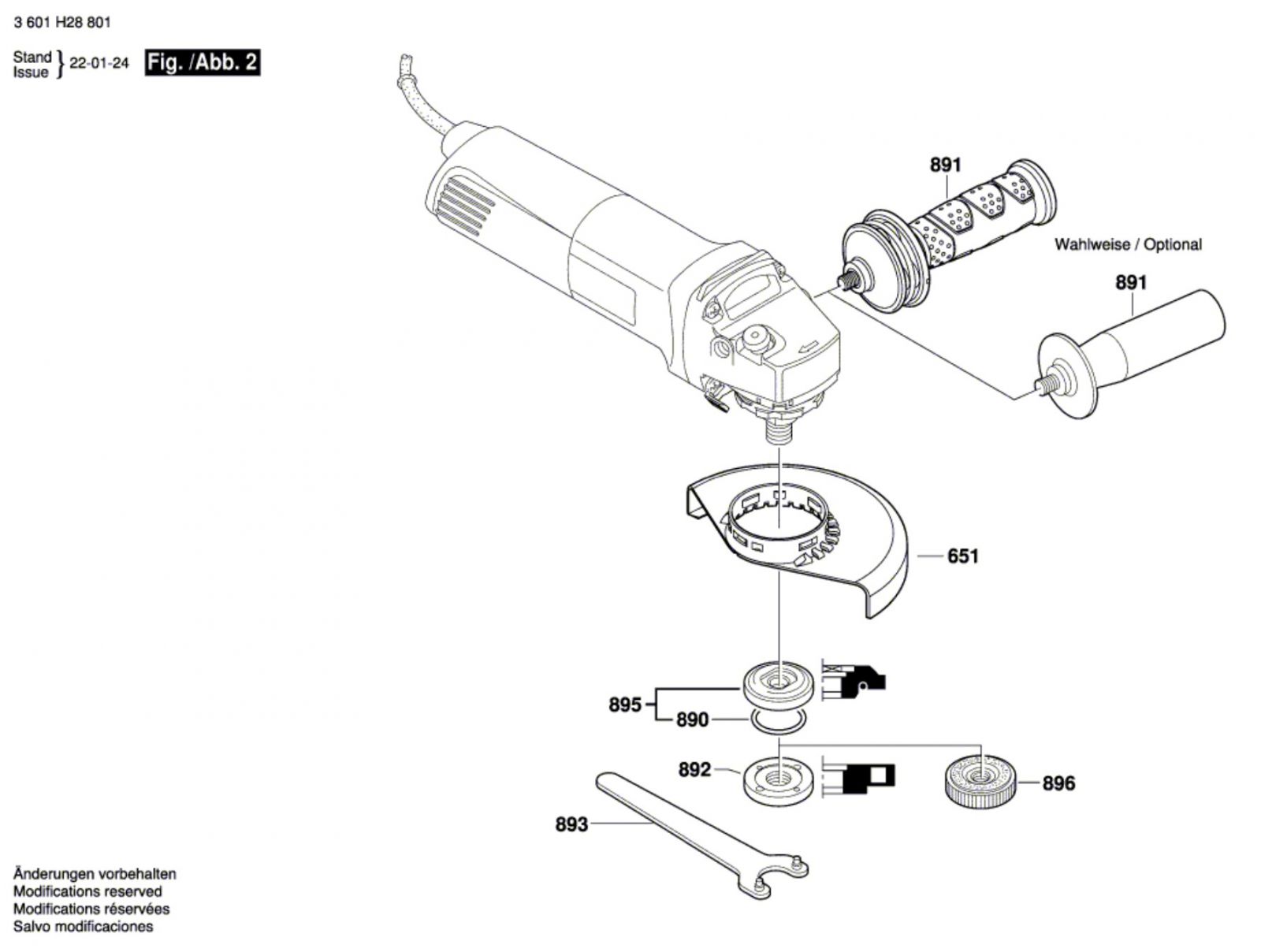 3 601 H28 801

Stand
Issue } 22-01-24 Fig. /Abb. 2

891

Wahlweise / Optional

891

651

895

890

892

896

893

Änderungen vorbehalten
Modifications reserved
Modifications réservées
Salvo modificaciones